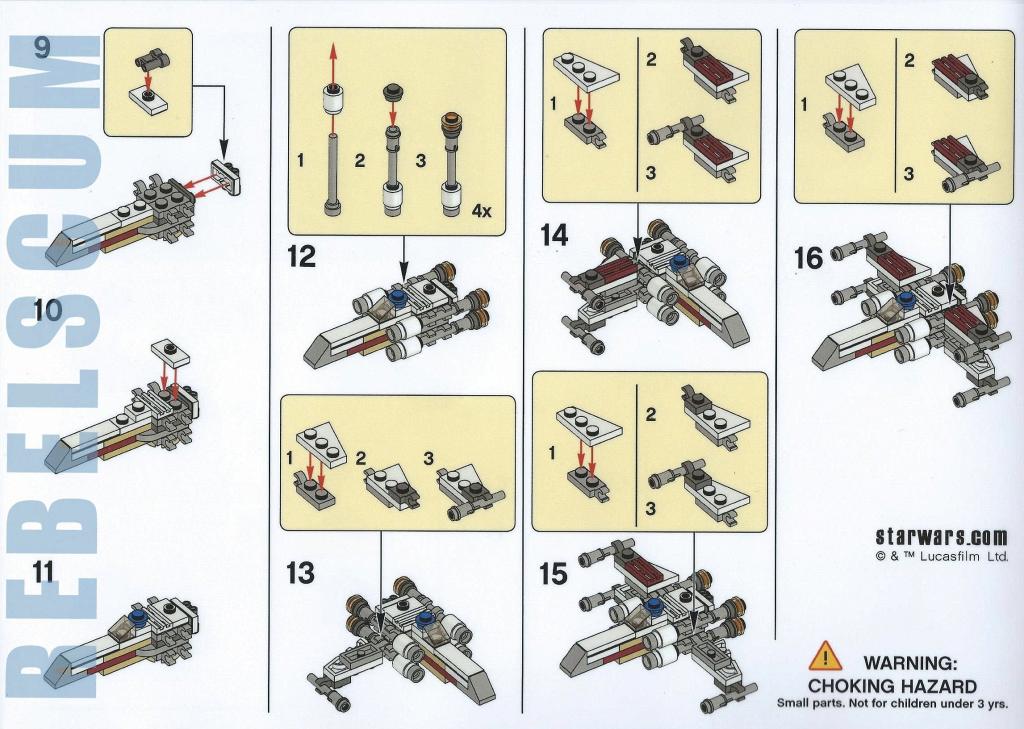 REBELSCUM

9

10

11

1 2 3 4x

12

1 2 3

13

1 2 3

14

1 2 3

15

1 2 3

16

starwars.com
© & ™ Lucasfilm Ltd.

WARNING:
CHOKING HAZARD
Small parts. Not for children under 3 yrs.